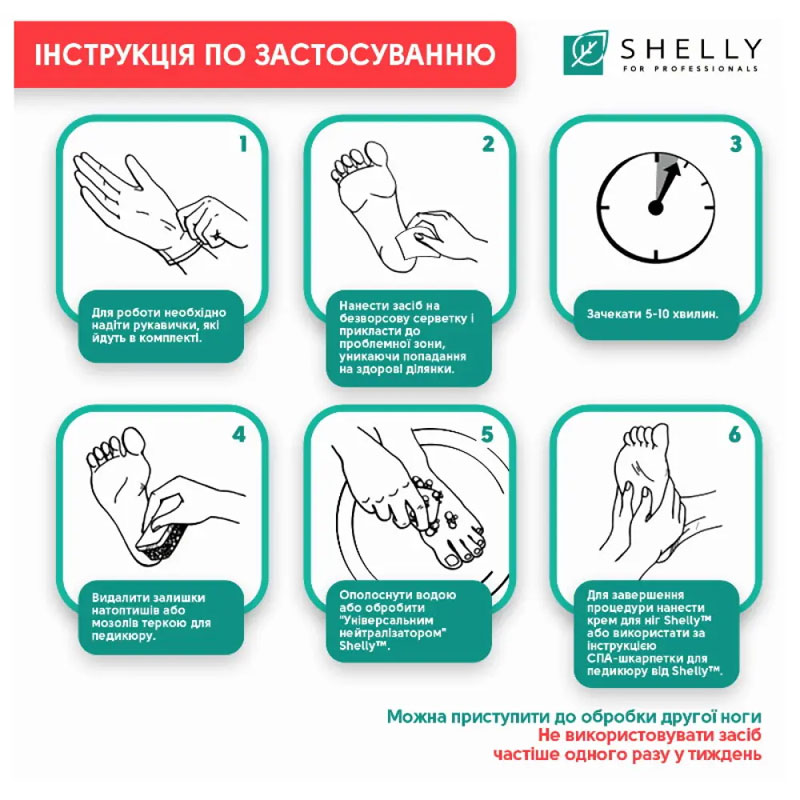 ІНСТРУКЦІЯ ПО ЗАСТОСУВАННЮ

SHELLY
FOR PROFESSIONALS

1
Для роботи необхідно надіти рукавички, які йдуть в комплекті.

2
Нанести засіб на безворсову серветку і прикласти до проблемної зони, уникаючи попадання на здорові ділянки.

3
Зачекати 5-10 хвилин.

4
Видалити залишки натоптишів або мозолів теркою для педикюру.

5
Ополоснути водою або обробити "Універсальним нейтралізатором" Shelly™.

6
Для завершення процедури нанести крем для ніг Shelly™ або використати за інструкцією СПА-шкарпетки для педикюру від Shelly™.

Можна приступити до обробки другої ноги
Не використовувати засіб частіше одного разу у тиждень