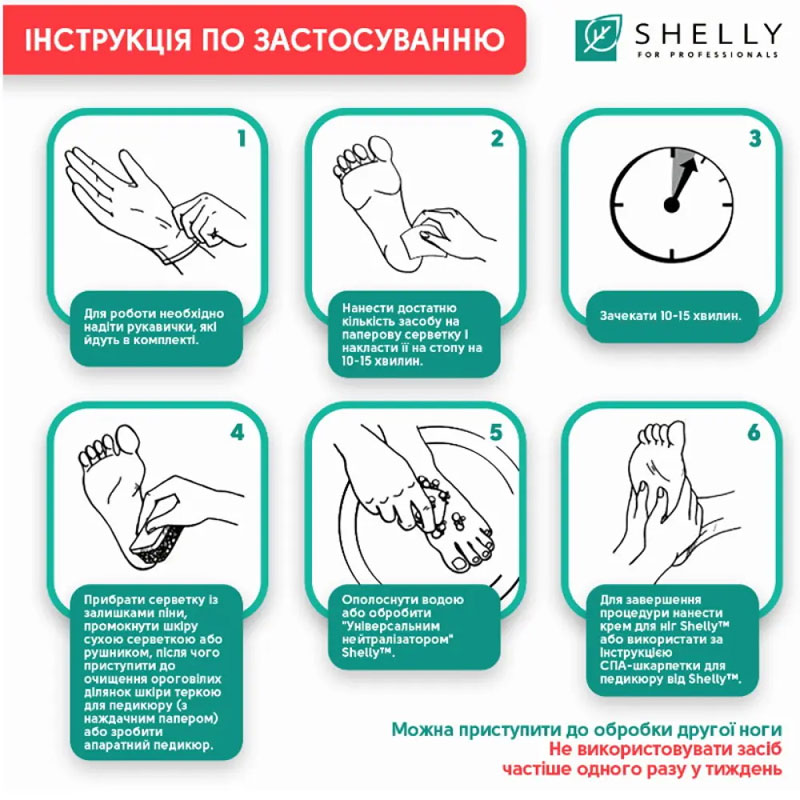 ІНСТРУКЦІЯ ПО ЗАСТОСУВАННЮ

SHELLY
FOR PROFESSIONALS

1
Для роботи необхідно надіти рукавички, які йдуть в комплекті.

2
Нанести достатню кількість засобу на паперову серветку і накласти її на стопу на 10-15 хвилин.

3
Зачекати 10-15 хвилин.

4
Прибрати серветку із залишками піни, промокнути шкіру сухою серветкою або рушником, після чого приступити до очищення ороговілих ділянок шкіри теркою для педикюру (з наждачним папером) або зробити апаратний педикюр.

5
Ополоснути водою або обробити "Універсальним нейтралізатором" Shelly™.

6
Для завершення процедури нанести крем для ніг Shelly™ або використати за інструкцією СПА-шкарпетки для педикюру від Shelly™.

Можна приступити до обробки другої ноги
Не використовувати засіб частіше одного разу у тиждень