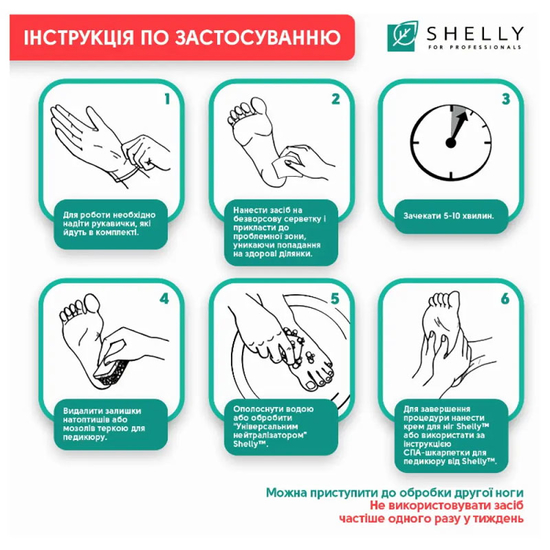 ІНСТРУКЦІЯ ПО ЗАСТОСУВАННЮ

SHELLY
FOR PROFESSIONALS

1
Для роботи необхідно надіти рукавички, які йдуть в комплекті.

2
Нанести засіб на безворсову серветку і прикласти до проблемної зони, уникаючи попадання на здорові ділянки.

3
Зачекати 5-10 хвилин.

4
Видалити залишки натоптишів або мозолів теркою для педикюру.

5
Ополоснути водою або обробити "Універсальним нейтралізатором" Shelly™.

6
Для завершення процедури нанести крем для ніг Shelly™ або використати за інструкцією СПА-шкарпетки для педикюру від Shelly™.

Можна приступити до обробки другої ноги
Не використовувати засіб частіше одного разу у тиждень