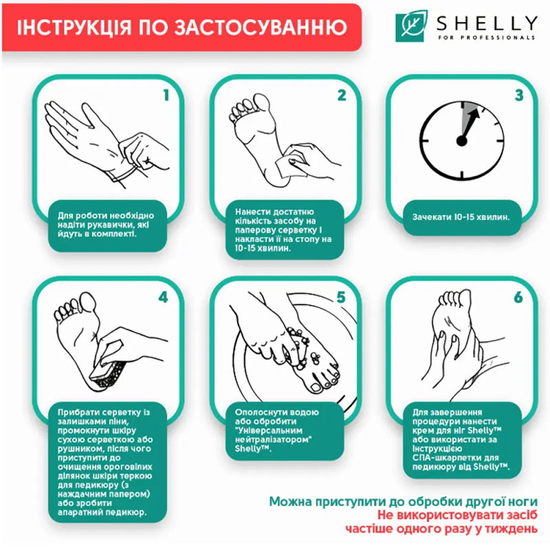 ІНСТРУКЦІЯ ПО ЗАСТОСУВАННЮ

SHELLY
FOR PROFESSIONALS

1
Для роботи необхідно надіти рукавички, які йдуть в комплекті.

2
Нанести достатню кількість засобу на паперову серветку і накласти її на стопу на 10-15 хвилин.

3
Зачекати 10-15 хвилин.

4
Прибрати серветку із залишками піни, промокнути шкіру сухою серветкою або рушником, після чого приступити до очищення ороговілих ділянок шкіри теркою для педикюру (з наждачним папером) або зробити апаратний педикюр.

5
Ополоснути водою або обробити "Універсальним нейтралізатором" Shelly™.

6
Для завершення процедури нанести крем для ніг Shelly™ або використати за інструкцією СПА-шкарпетки для педикюру від Shelly™.

Можна приступити до обробки другої ноги
Не використовувати засіб частіше одного разу у тиждень