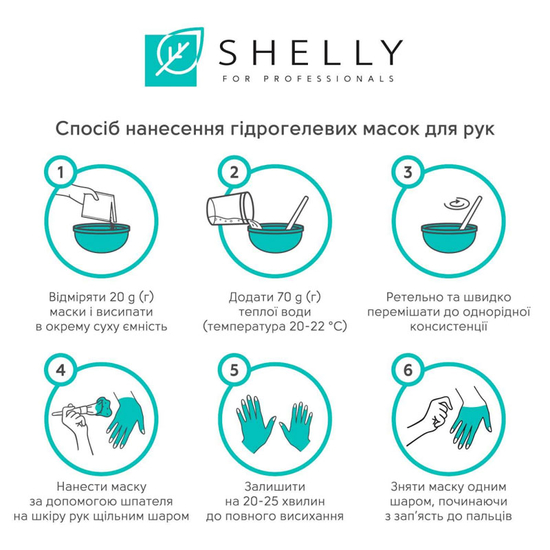 SHELLY
FOR PROFESSIONALS

Спосіб нанесення гідрогелевих масок для рук

1

Відміряти 20 g (г) маски і висипати в окрему суху ємність

2

Додати 70 g (г) теплої води (температура 20-22 °C)

3

Ретельно та швидко перемішати до однорідної консистенції

4

Нанести маску за допомогою шпателя на шкіру рук щільним шаром

5

Залишити на 20-25 хвилин до повного висихання

6

Зняти маску одним шаром, починаючи з зап'ясть до пальців